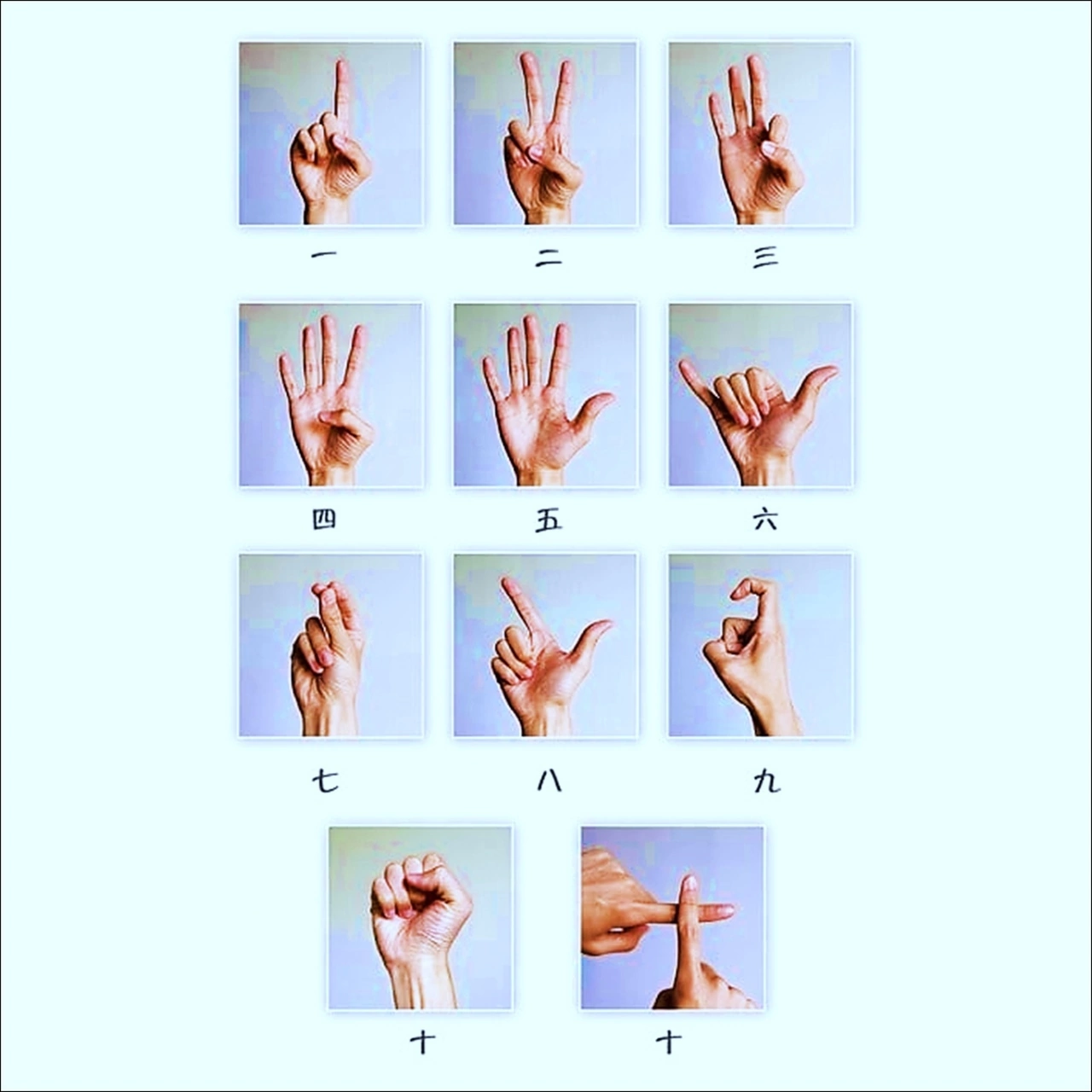 一 二 三

四 五 六

七 八 九

十 十